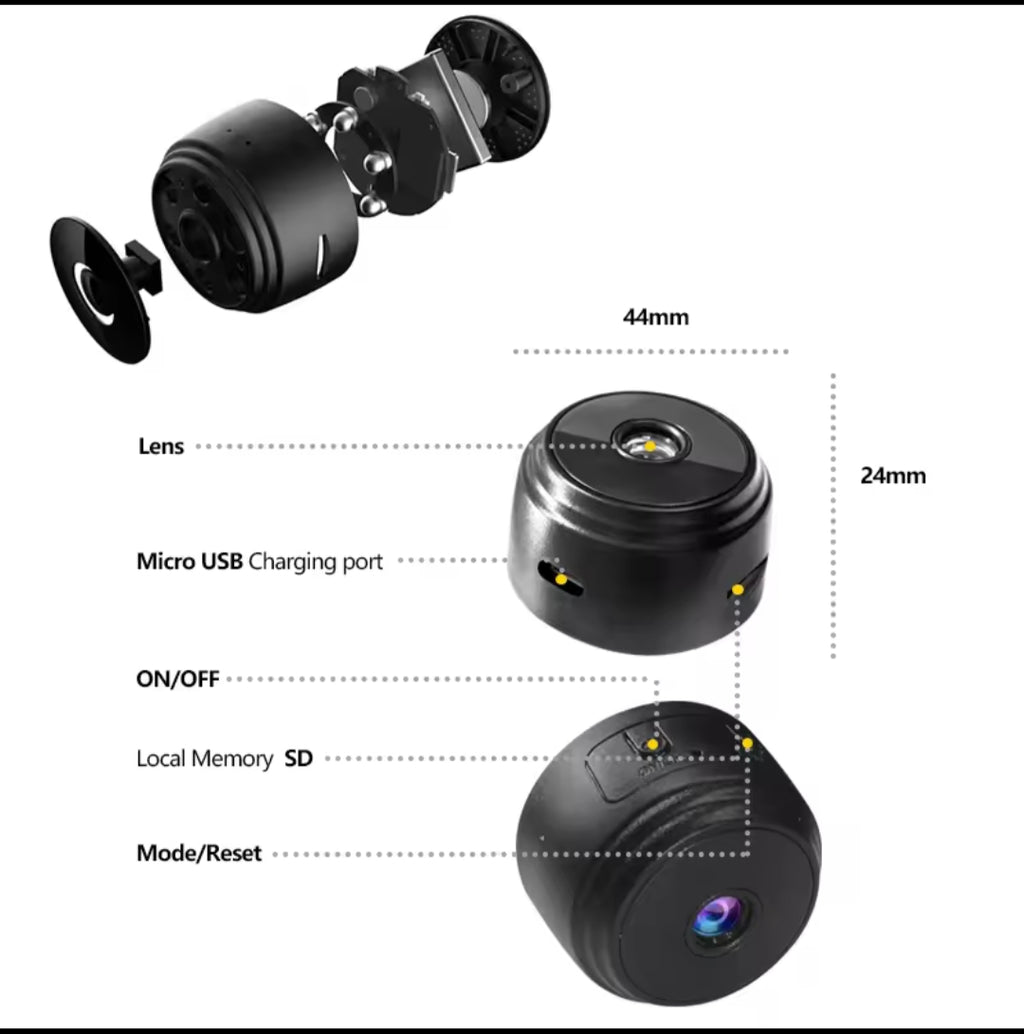 44mm

24mm

Lens

Micro USB Charging port

ON/OFF

Local Memory SD

Mode/Reset